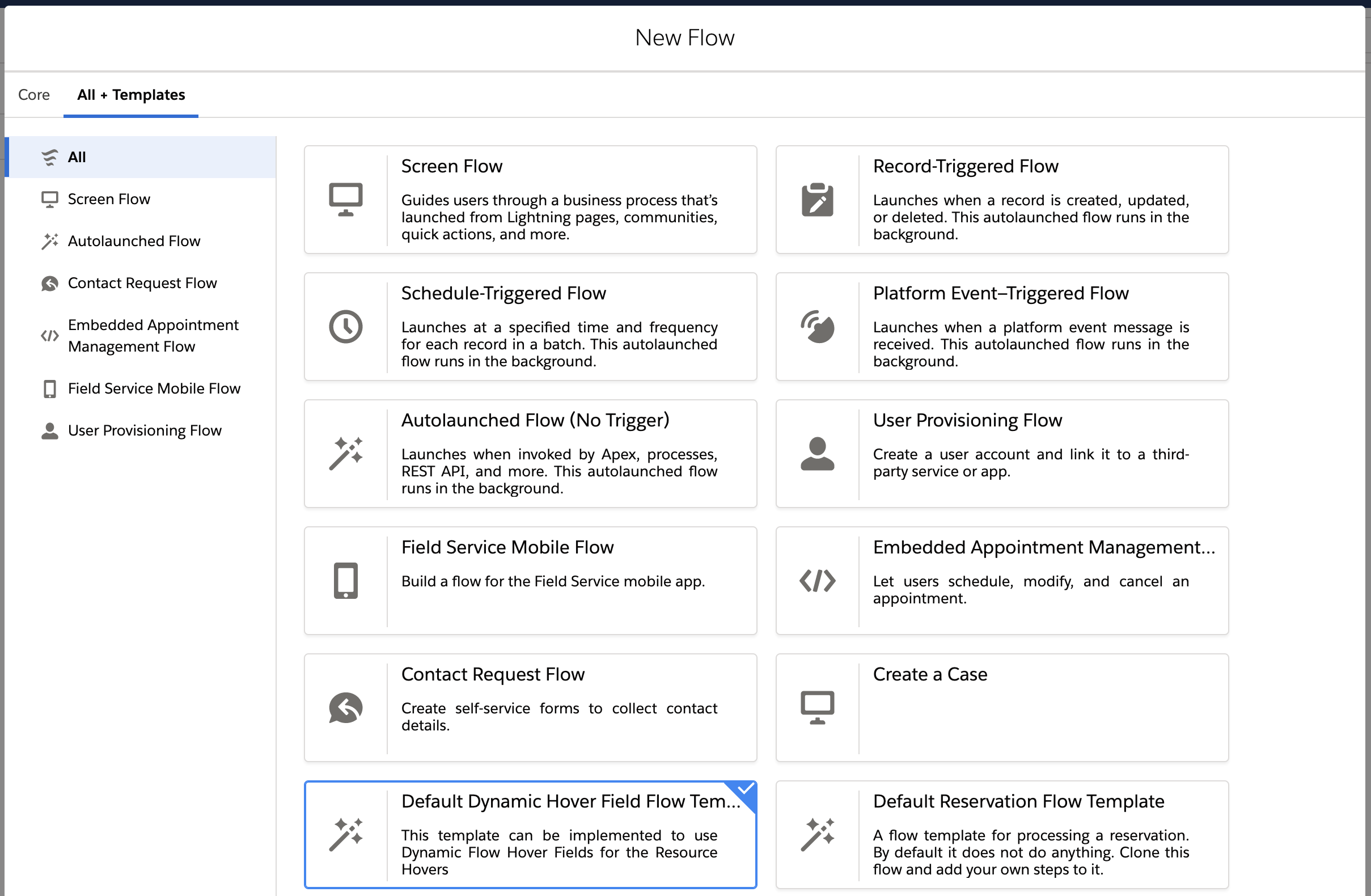 New Flow

Core
All + Templates

All
Screen Flow
Autolaunched Flow
Contact Request Flow
Embedded Appointment Management Flow
Field Service Mobile Flow
User Provisioning Flow

Screen Flow
Guides users through a business process that's launched from Lightning pages, communities, quick actions, and more.

Record-Triggered Flow
Launches when a record is created, updated, or deleted. This autolaunched flow runs in the background.

Schedule-Triggered Flow
Launches at a specified time and frequency for each record in a batch. This autolaunched flow runs in the background.

Platform Event–Triggered Flow
Launches when a platform event message is received. This autolaunched flow runs in the background.

Autolaunched Flow (No Trigger)
Launches when invoked by Apex, processes, REST API, and more. This autolaunched flow runs in the background.

User Provisioning Flow
Create a user account and link it to a third-party service or app.

Field Service Mobile Flow
Build a flow for the Field Service mobile app.

Embedded Appointment Management...
Let users schedule, modify, and cancel an appointment.

Contact Request Flow
Create self-service forms to collect contact details.

Create a Case

Default Dynamic Hover Field Flow Tem...
This template can be implemented to use Dynamic Flow Hover Fields for the Resource Hovers

Default Reservation Flow Template
A flow template for processing a reservation. By default it does not do anything. Clone this flow and add your own steps to it.